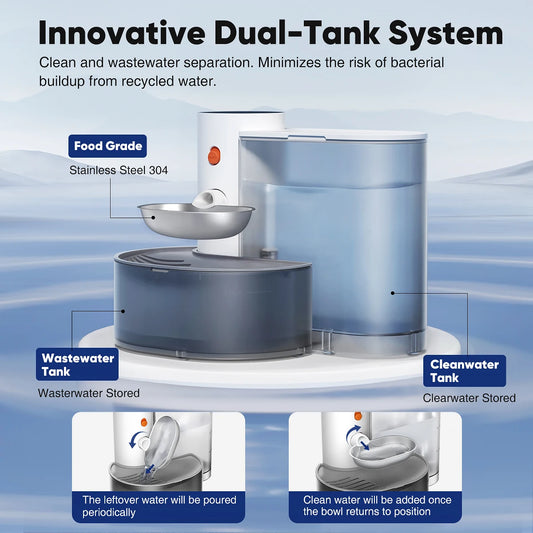 Innovative Dual-Tank System

Clean and wastewater separation. Minimizes the risk of bacterial buildup from recycled water.

Food Grade

Stainless Steel 304

Wastewater Tank

Wasterwater Stored

Cleanwater Tank

Clearwater Stored

The leftover water will be poured periodically

Clean water will be added once the bowl returns to position